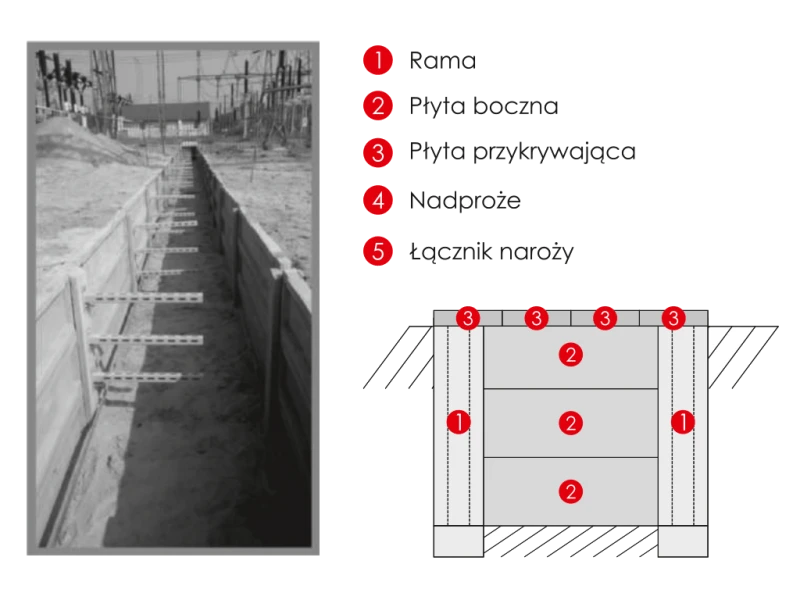 1 Rama
2 Płyta boczna
3 Płyta przykrywająca
4 Nadproże
5 Łącznik naroży

3 3 3 3
2
1 2 1
2